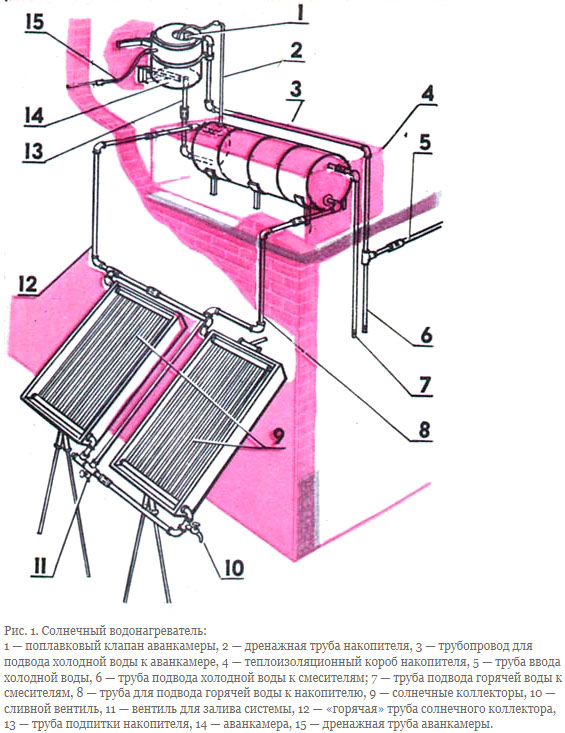 15
1
2
3
4
5
14
13
12
6
7
8
9
11
10

Рис. 1. Солнечный водонагреватель:
1 — поплавковый клапан аванкамеры, 2 — дренажная труба накопителя, 3 — трубопровод для подвода холодной воды к аванкамере, 4 — теплоизоляционный короб накопителя, 5 — труба ввода холодной воды, 6 — труба подвода холодной воды к смесителям; 7 — труба подвода горячей воды к смесителям, 8 — труба для подвода горячей воды к накопителю, 9 — солнечные коллекторы, 10 — сливной вентиль, 11 — вентиль для залива системы, 12 — «горячая» труба солнечного коллектора, 13 — труба подпитки накопителя, 14 — аванкамера, 15 — дренажная труба аванкамеры.